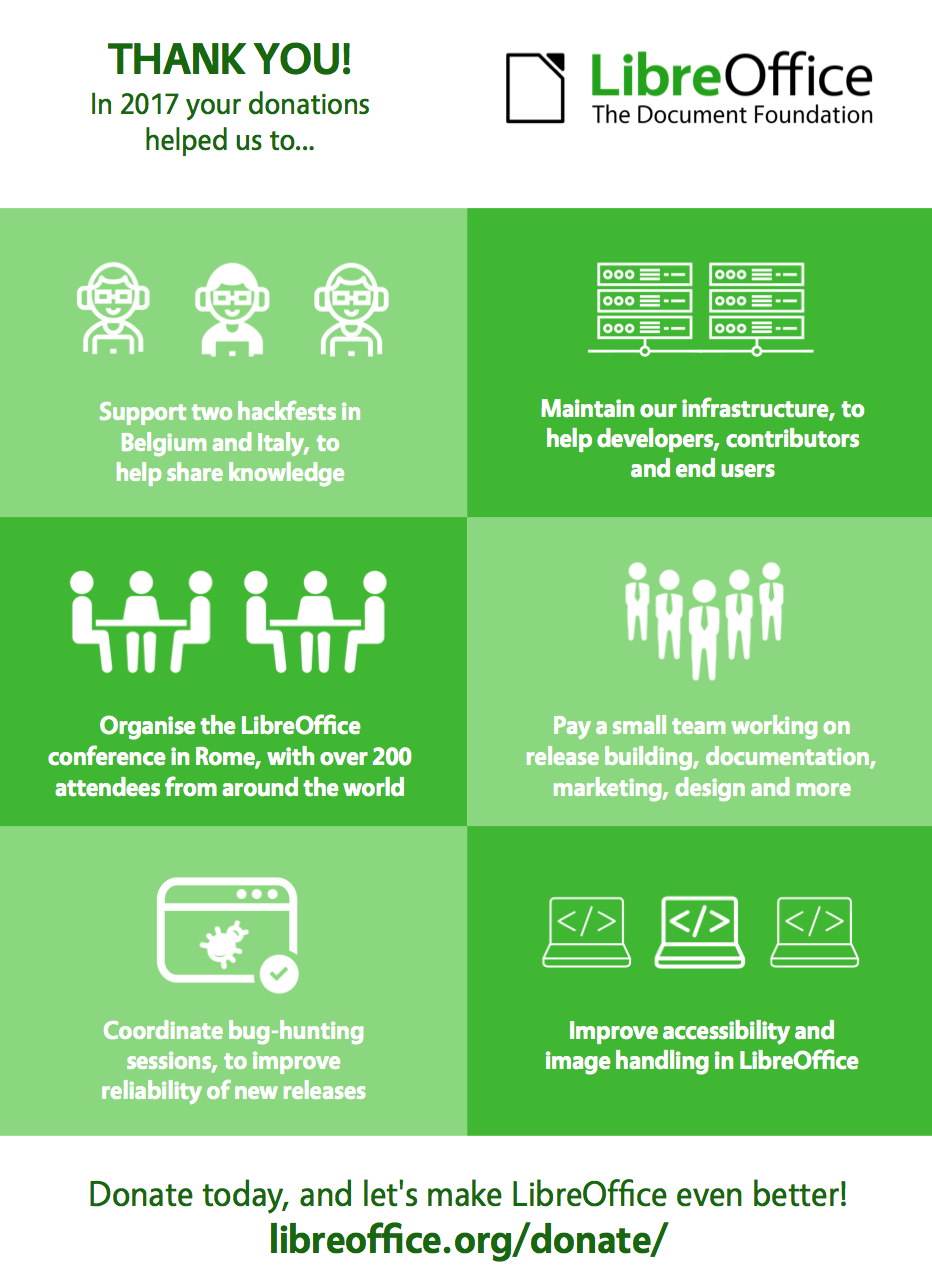 THANK YOU!
In 2017 your donations helped us to...

LibreOffice
The Document Foundation

Support two hackfests in Belgium and Italy, to help share knowledge

Maintain our infrastructure, to help developers, contributors and end users

Organise the LibreOffice conference in Rome, with over 200 attendees from around the world

Pay a small team working on release building, documentation, marketing, design and more

Coordinate bug-hunting sessions, to improve reliability of new releases

</>

</>

</>

Improve accessibility and image handling in LibreOffice

Donate today, and let's make LibreOffice even better!
libreoffice.org/donate/