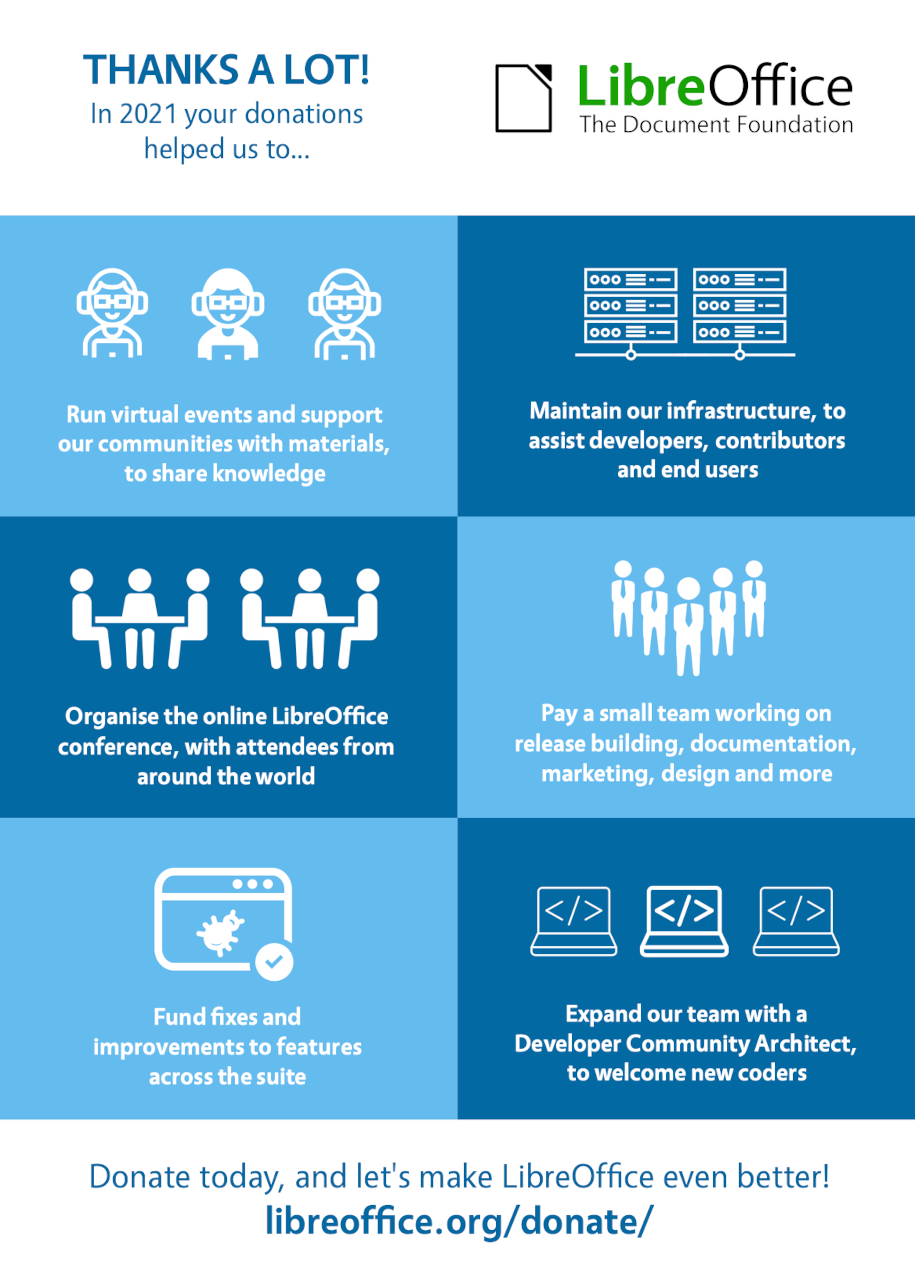 THANKS A LOT!
In 2021 your donations helped us to...

LibreOffice
The Document Foundation

Run virtual events and support our communities with materials, to share knowledge

Maintain our infrastructure, to assist developers, contributors and end users

Organise the online LibreOffice conference, with attendees from around the world

Pay a small team working on release building, documentation, marketing, design and more

Fund fixes and improvements to features across the suite

</> </> </>

Expand our team with a Developer Community Architect, to welcome new coders

Donate today, and let's make LibreOffice even better!
libreoffice.org/donate/