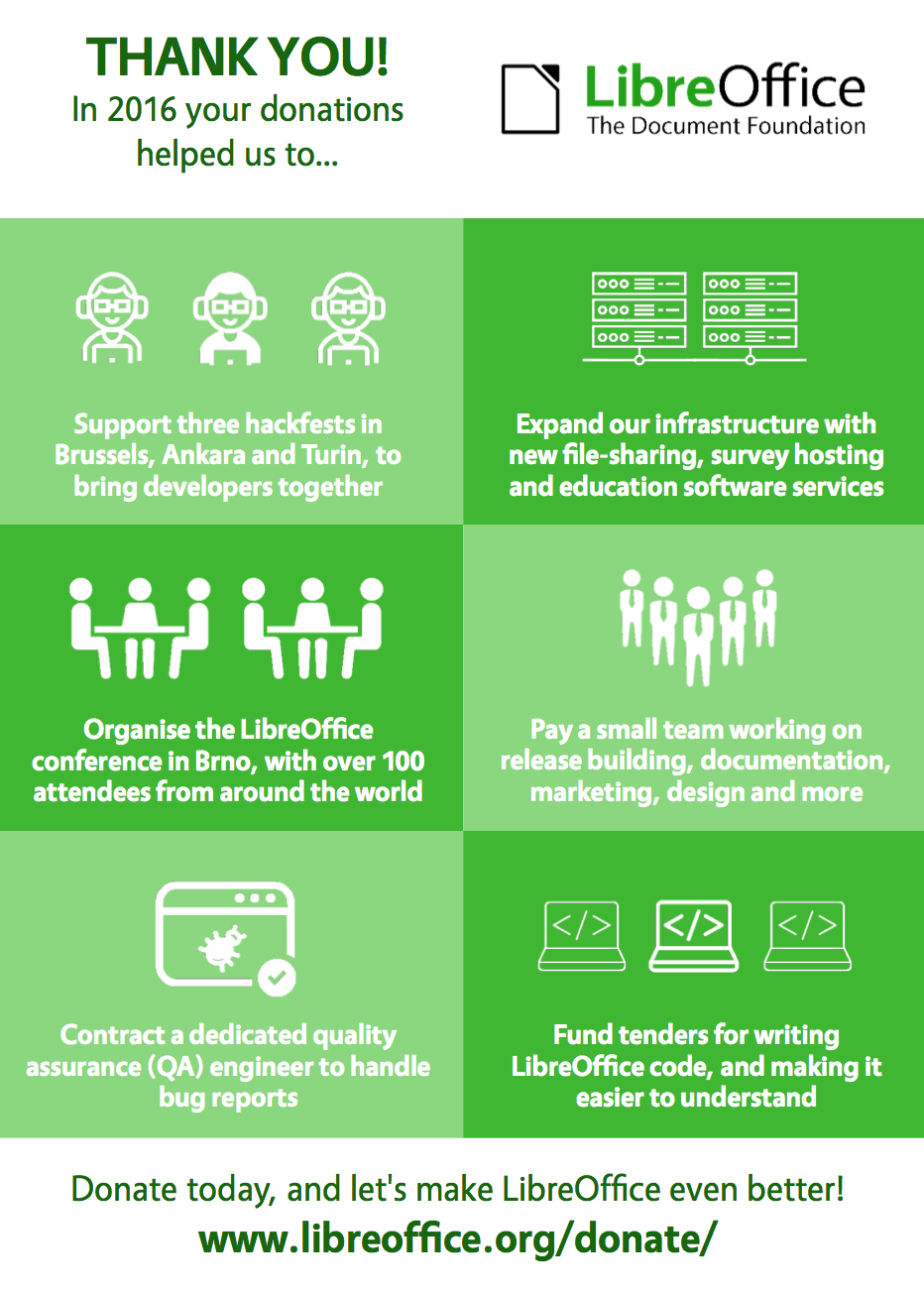 THANK YOU!
In 2016 your donations helped us to...

LibreOffice
The Document Foundation

Support three hackfests in Brussels, Ankara and Turin, to bring developers together

Expand our infrastructure with new file-sharing, survey hosting and education software services

Organise the LibreOffice conference in Brno, with over 100 attendees from around the world

Pay a small team working on release building, documentation, marketing, design and more

Contract a dedicated quality assurance (QA) engineer to handle bug reports

</>
</>
</>

Fund tenders for writing LibreOffice code, and making it easier to understand

Donate today, and let's make LibreOffice even better!
www.libreoffice.org/donate/