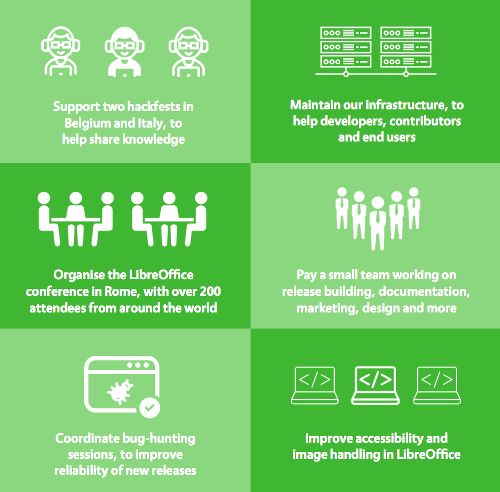 Support two hackfests in Belgium and Italy, to help share knowledge

Maintain our infrastructure, to help developers, contributors and end users

Organise the LibreOffice conference in Rome, with over 200 attendees from around the world

Pay a small team working on release building, documentation, marketing, design and more

Coordinate bug-hunting sessions, to improve reliability of new releases

</>

</>

</>

Improve accessibility and image handling in LibreOffice