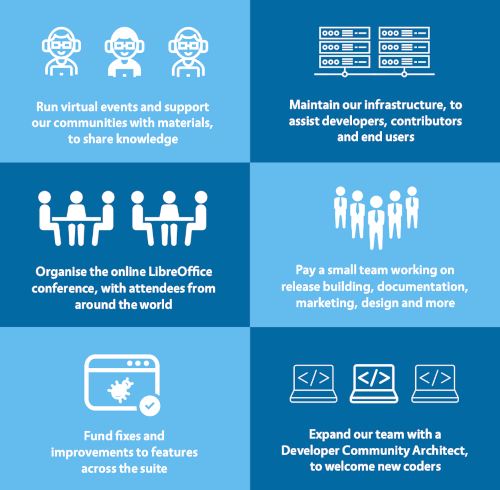 Run virtual events and support our communities with materials, to share knowledge

Maintain our infrastructure, to assist developers, contributors and end users

Organise the online LibreOffice conference, with attendees from around the world

Pay a small team working on release building, documentation, marketing, design and more

Fund fixes and improvements to features across the suite

</>

</>

</>

Expand our team with a Developer Community Architect, to welcome new coders