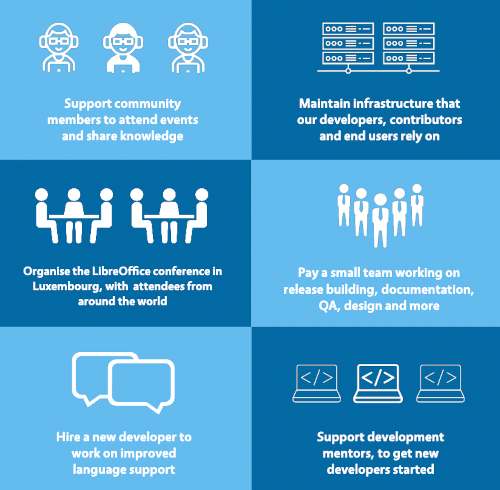 Support community members to attend events and share knowledge

Maintain infrastructure that our developers, contributors and end users rely on

Organise the LibreOffice conference in Luxembourg, with attendees from around the world

Pay a small team working on release building, documentation, QA, design and more

Hire a new developer to work on improved language support

</>

</>

</>

Support development mentors, to get new developers started